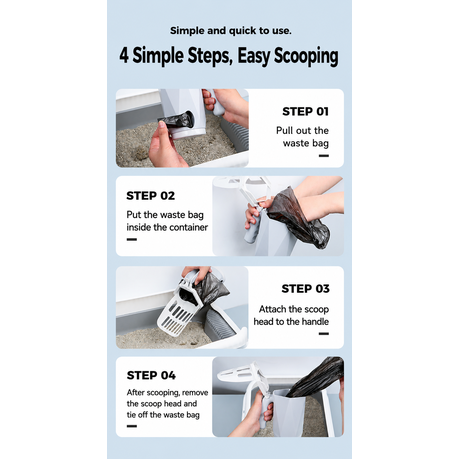 Simple and quick to use.

4 Simple Steps, Easy Scooping

STEP 01

Pull out the waste bag

STEP 02

Put the waste bag inside the container

STEP 03

Attach the scoop head to the handle

STEP 04

After scooping, remove the scoop head and tie off the waste bag